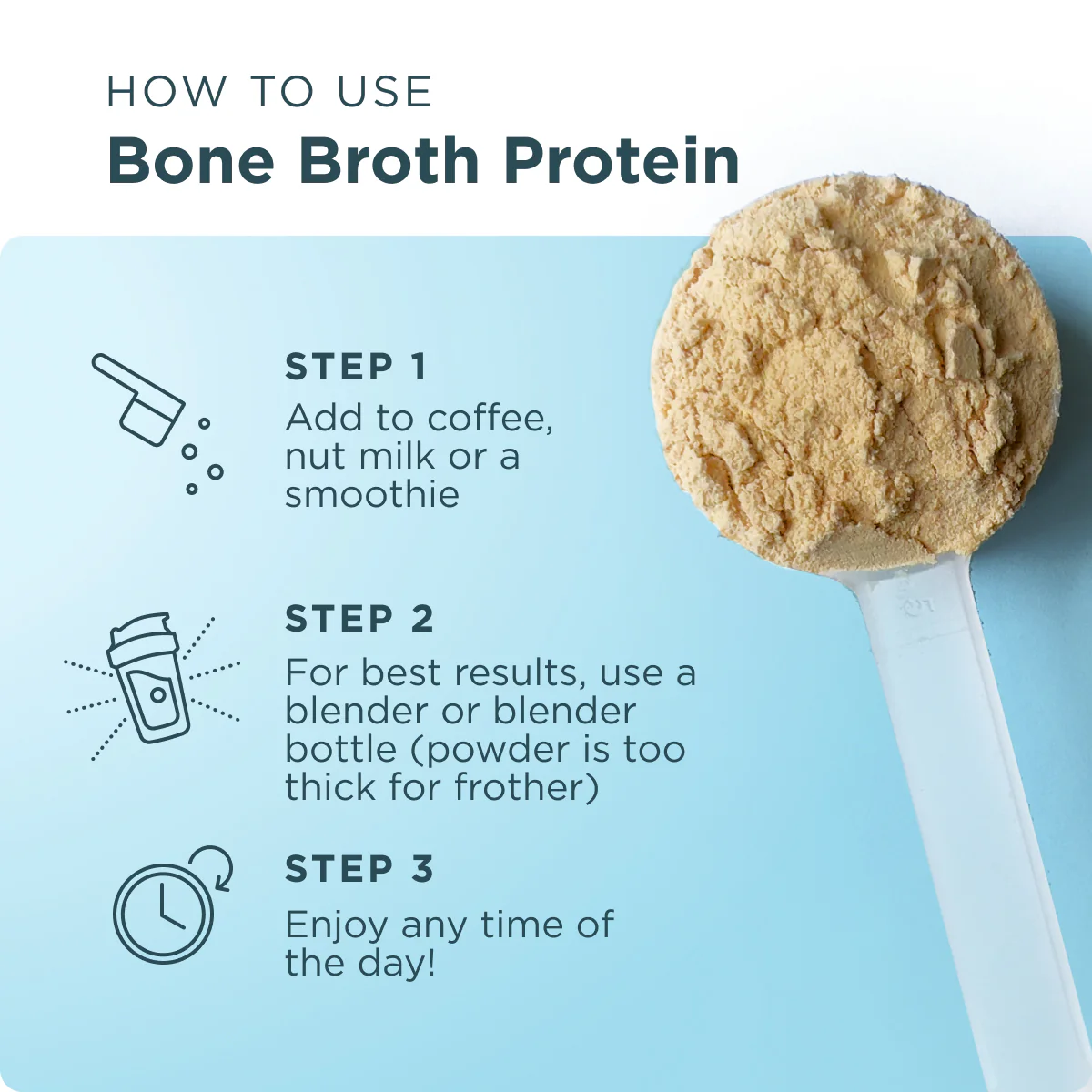 HOW TO USE
Bone Broth Protein

STEP 1
Add to coffee, nut milk or a smoothie

STEP 2
For best results, use a blender or blender bottle (powder is too thick for frother)

STEP 3
Enjoy any time of the day!